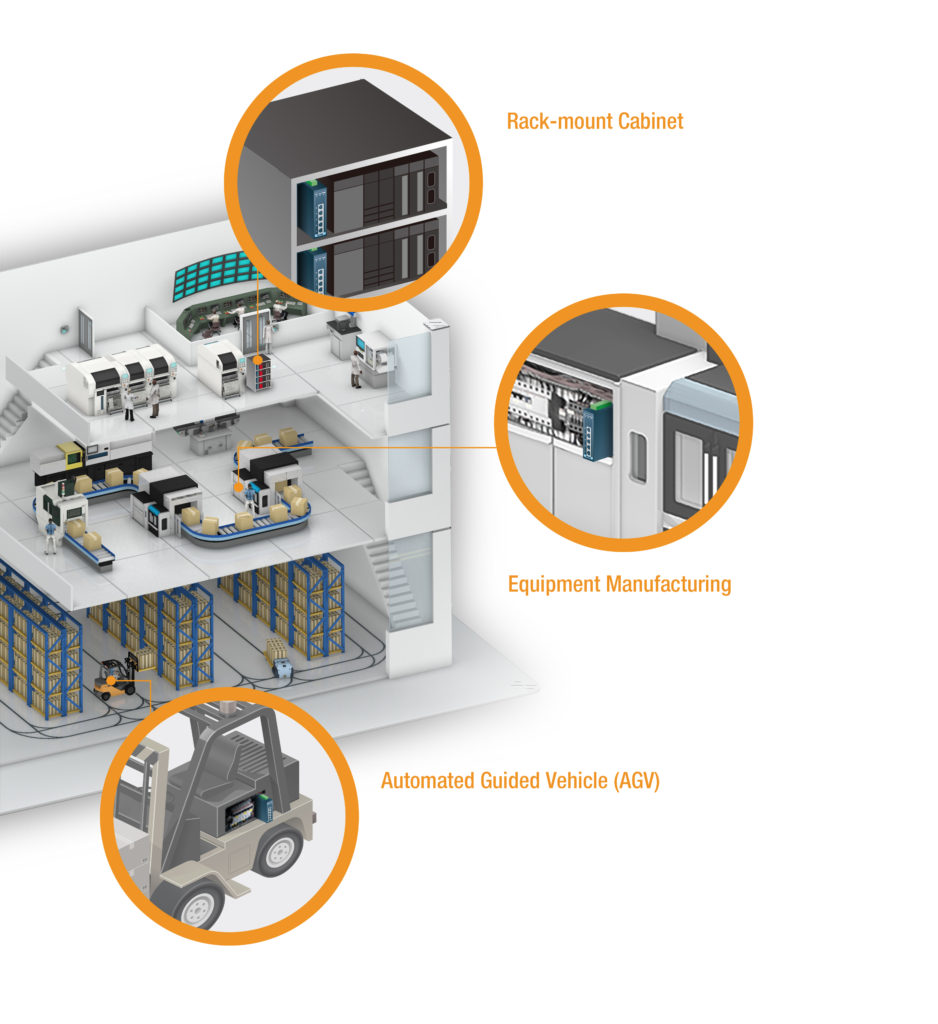 Rack-mount Cabinet

Equipment Manufacturing

Automated Guided Vehicle (AGV)