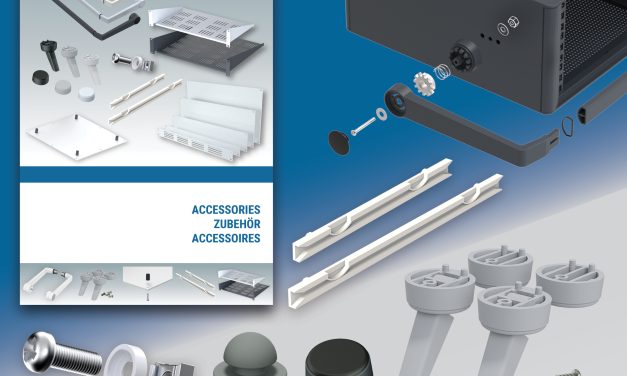 ACCESSORIES
ZUBEHÖR
ACCESSOIRES