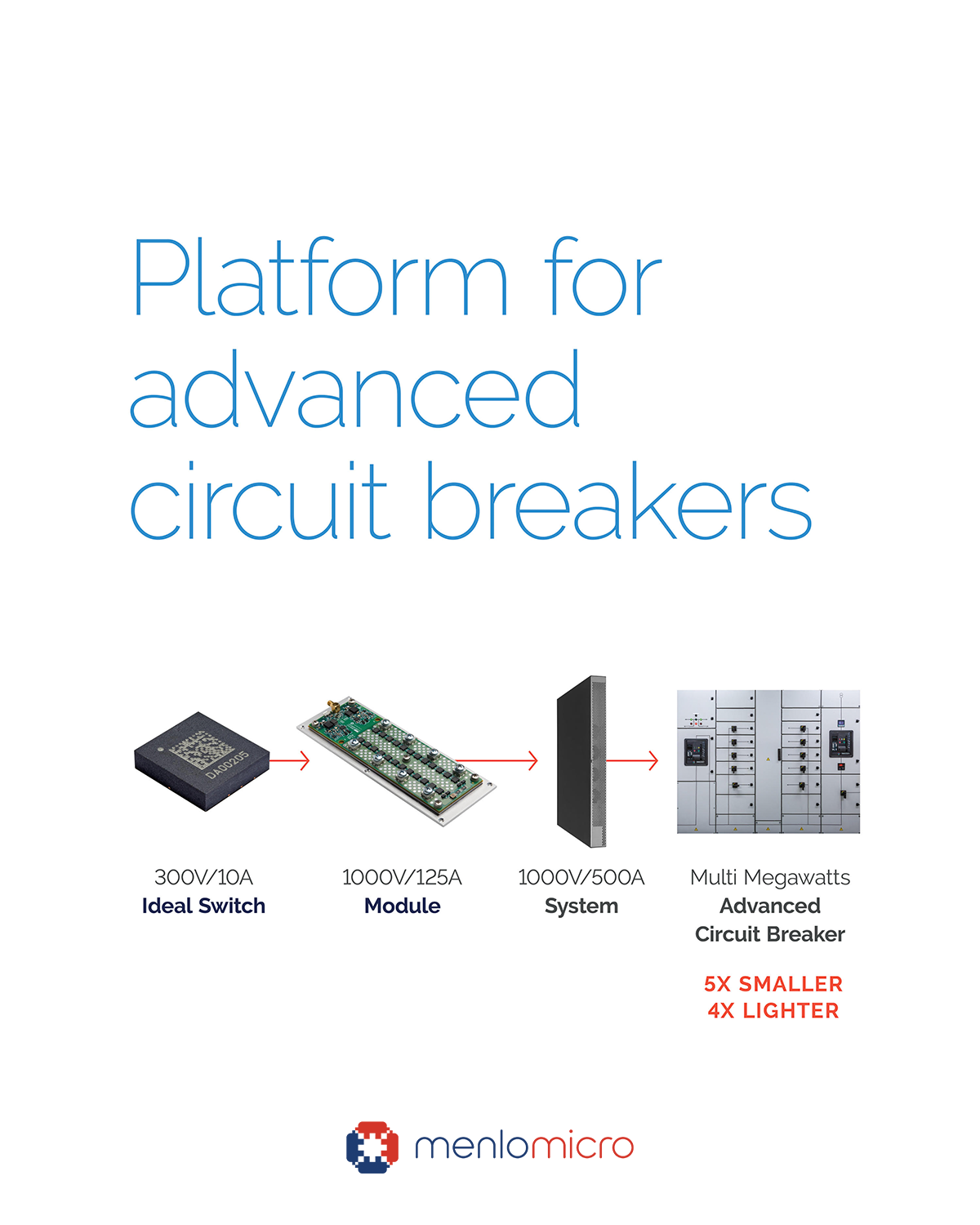 Platform for advanced circuit breakers

DA00205

300V/10A
Ideal Switch

1000V/125A
Module

1000V/500A
System

Multi Megawatts
Advanced
Circuit Breaker

5X SMALLER
4X LIGHTER

menlomicro